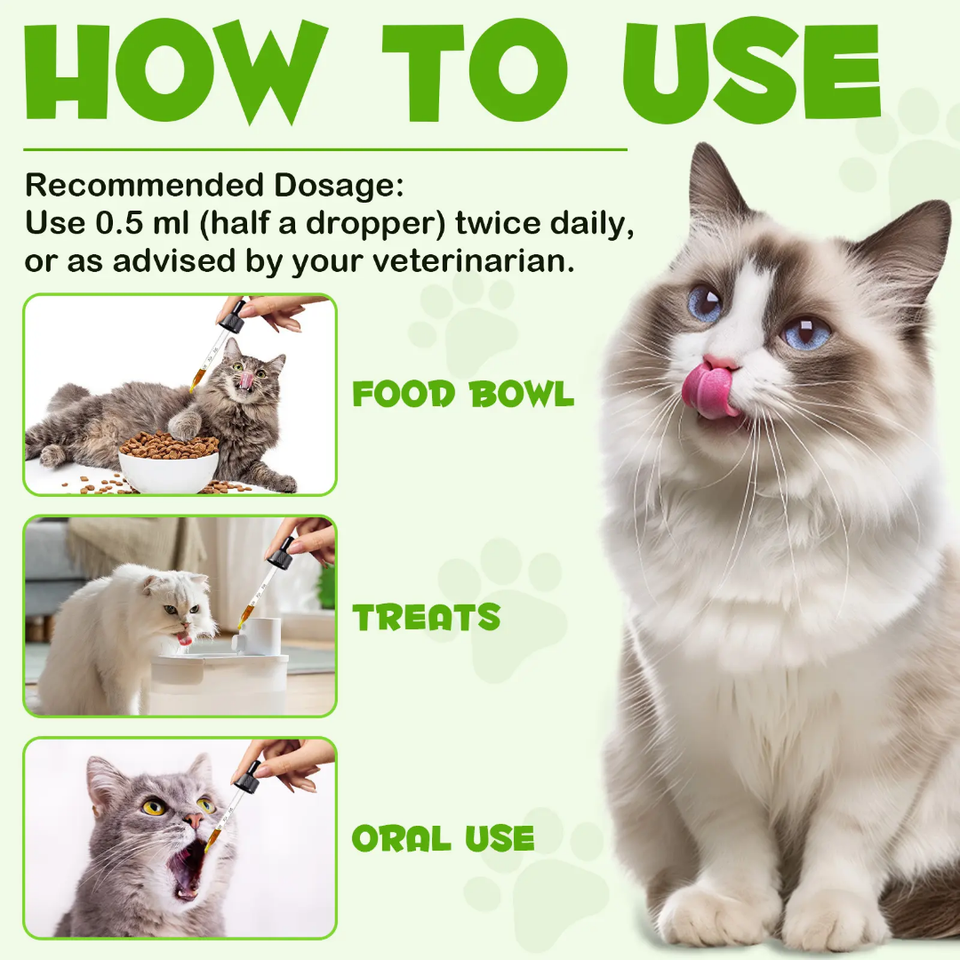 HOW TO USE

Recommended Dosage:
Use 0.5 ml (half a dropper) twice daily, or as advised by your veterinarian.

FOOD BOWL

TREATS

ORAL USE