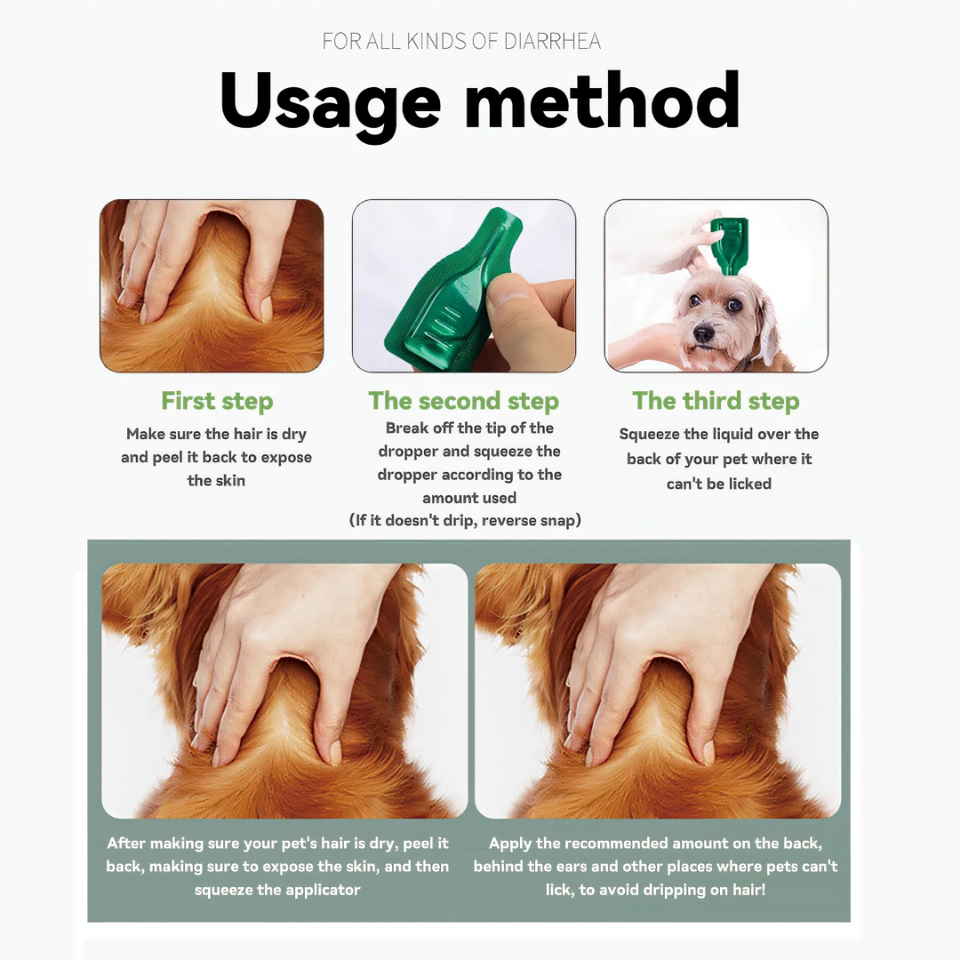 FOR ALL KINDS OF DIARRHEA

Usage method

First step

Make sure the hair is dry and peel it back to expose the skin

The second step

Break off the tip of the dropper and squeeze the dropper according to the amount used (If it doesn't drip, reverse snap)

The third step

Squeeze the liquid over the back of your pet where it can't be licked

After making sure your pet's hair is dry, peel it back, making sure to expose the skin, and then squeeze the applicator

Apply the recommended amount on the back, behind the ears and other places where pets can't lick, to avoid dripping on hair!